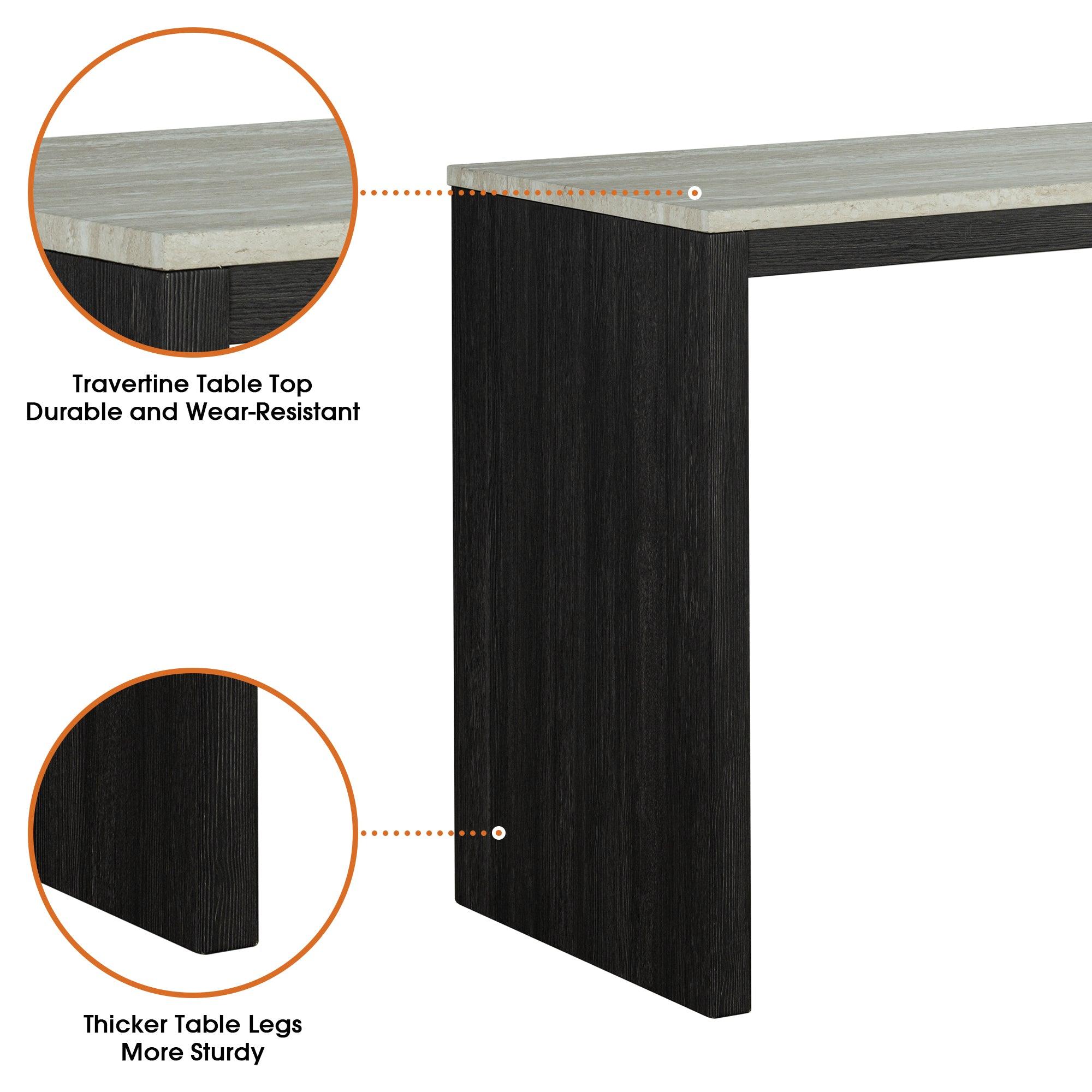 Travertine Table Top
Durable and Wear-Resistant

Thicker Table Legs
More Sturdy